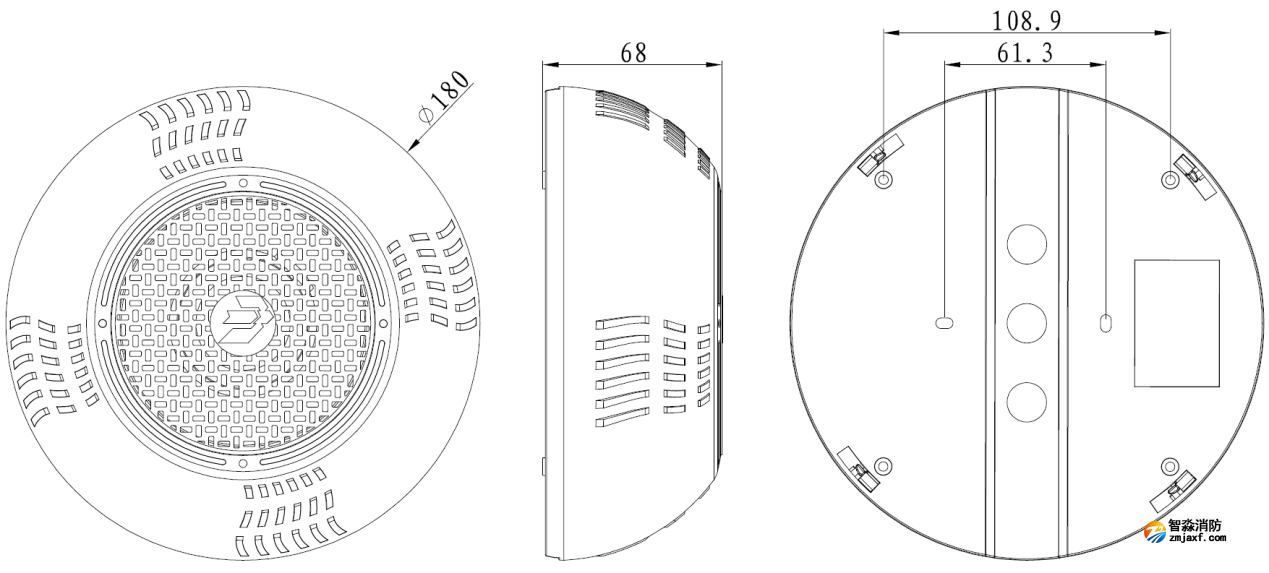 $\phi 180$

68

108.9

61.3

智淼消防
zmjaxf.com