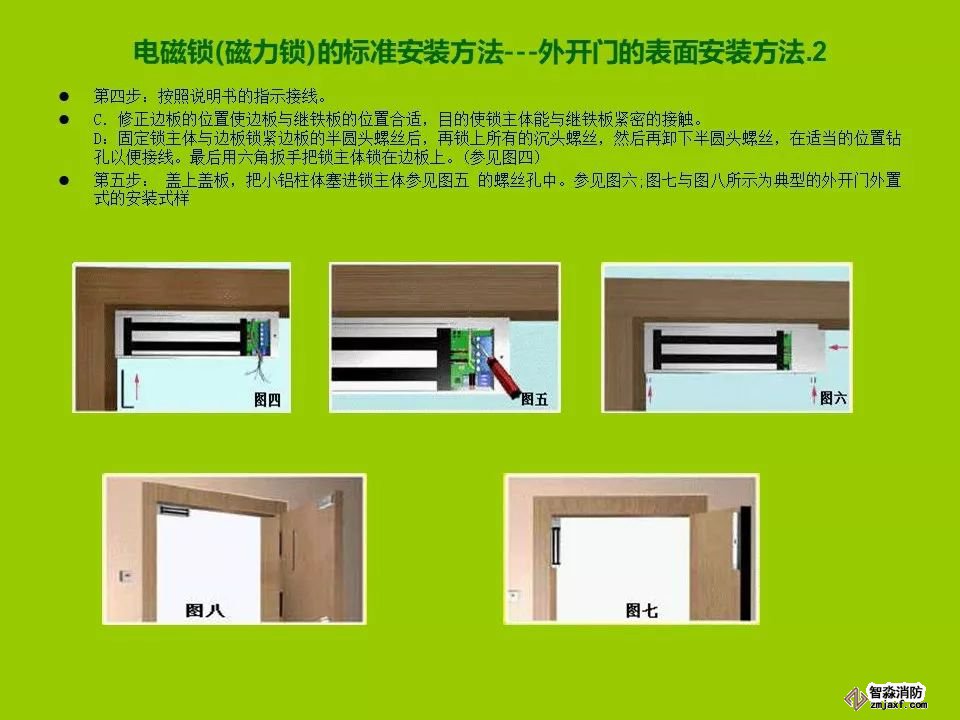 电磁锁(磁力锁)的标准安装方法---外开门的表面安装方法.2

● 第四步：按照说明书的指示接线。

● C. 修正边板的位置使边板与继铁板的位置合适，目的使锁主体能与继铁板紧密的接触。
D：固定锁主体与边板锁紧边板的半圆头螺丝后，再锁上所有的沉头螺丝，然后再卸下半圆头螺丝，在适当的位置钻孔以便接线。最后用六角扳手把锁主体锁在边板上。（参见图四）

● 第五步： 盖上盖板，把小铝柱体塞进锁主体参见图五 的螺丝孔中。参见图六;图七与图八所示为典型的外开门外置式的安装式样

图四

图五

图六

图八

图七

智淼消防
zmjaxf.com