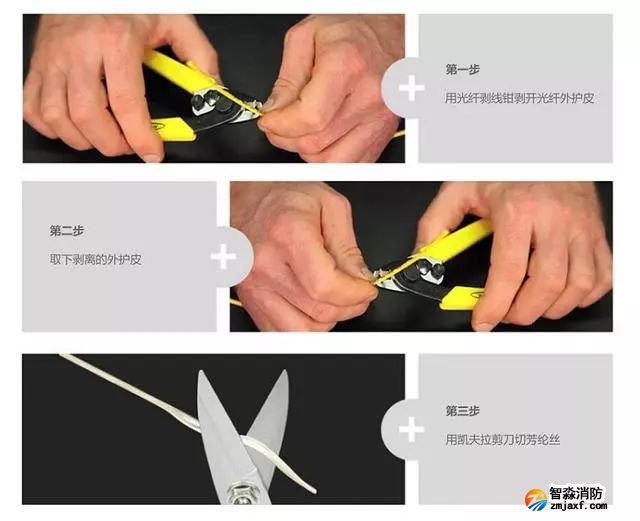 第一步

用光纤剥线钳剥开光纤外护皮

第二步

取下剥离的外护皮

第三步

用凯夫拉剪刀切芳纶丝

智淼消防
zmjaxf.com